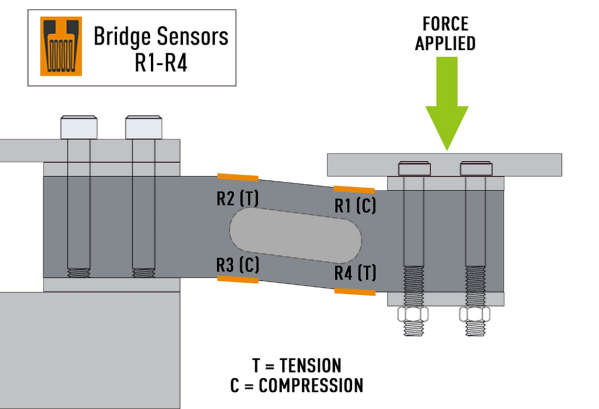 Bridge Sensors
R1-R4

FORCE
APPLIED

R2 (T)

R1 (C)

R3 (C)

R4 (T)

T = TENSION
C = COMPRESSION